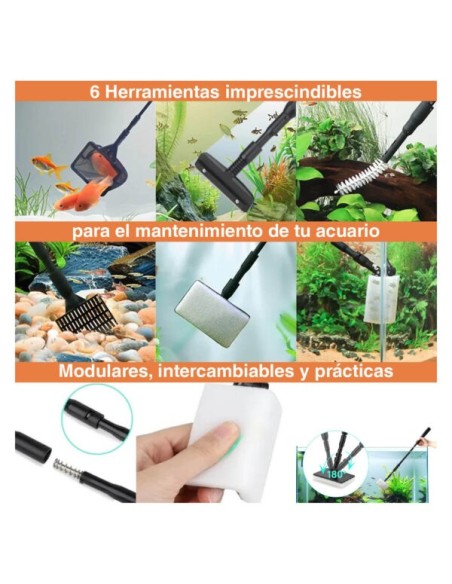 6 Herramientas imprescindibles

para el mantenimiento de tu acuario

Modulares, intercambiables y prácticas

180°