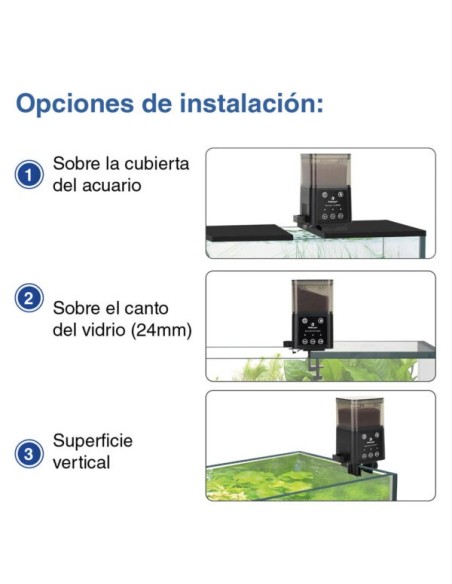 Opciones de instalación:

1 Sobre la cubierta del acuario

2 Sobre el canto del vidrio (24mm)

3 Superficie vertical